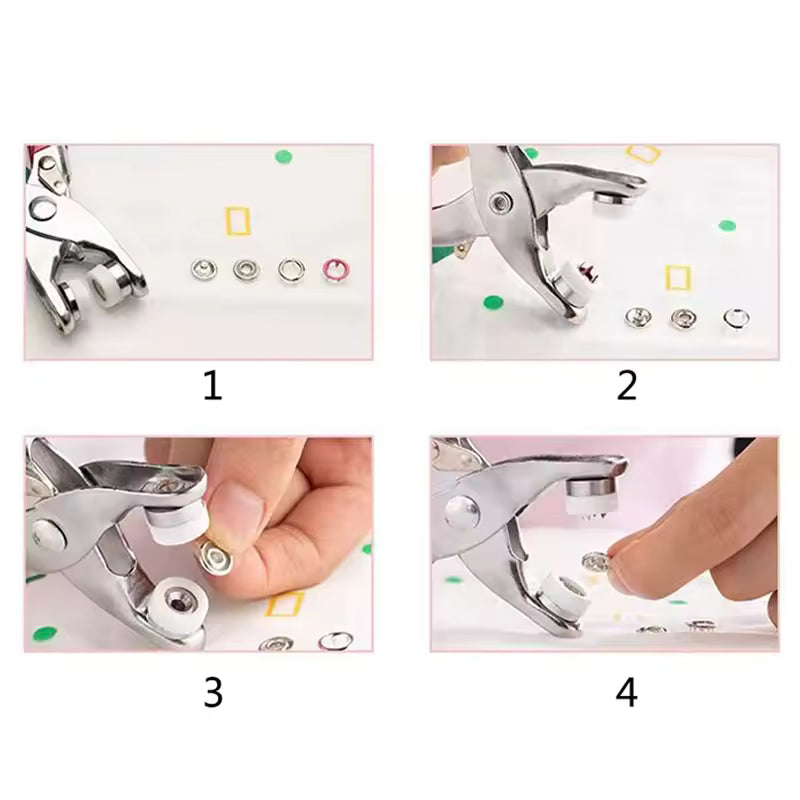 1

2

3

4