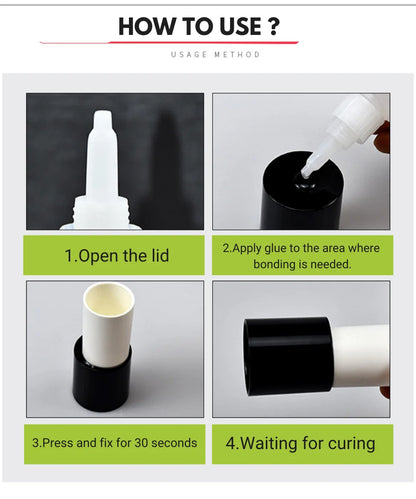 HOW TO USE ?

USAGE METHOD

1.Open the lid

2.Apply glue to the area where bonding is needed.

3.Press and fix for 30 seconds

4.Waiting for curing