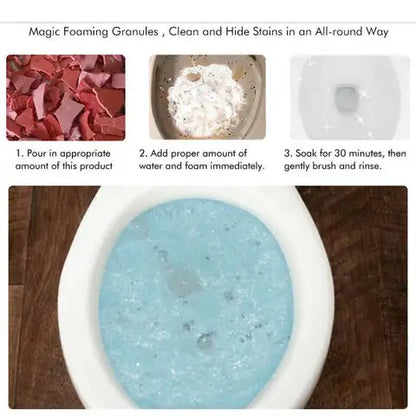 Magic Foaming Granules , Clean and Hide Stains in an All-round Way

1. Pour in appropriate amount of this product

2. Add proper amount of water and foam immediately.

3. Soak for 30 minutes, then gently brush and rinse.