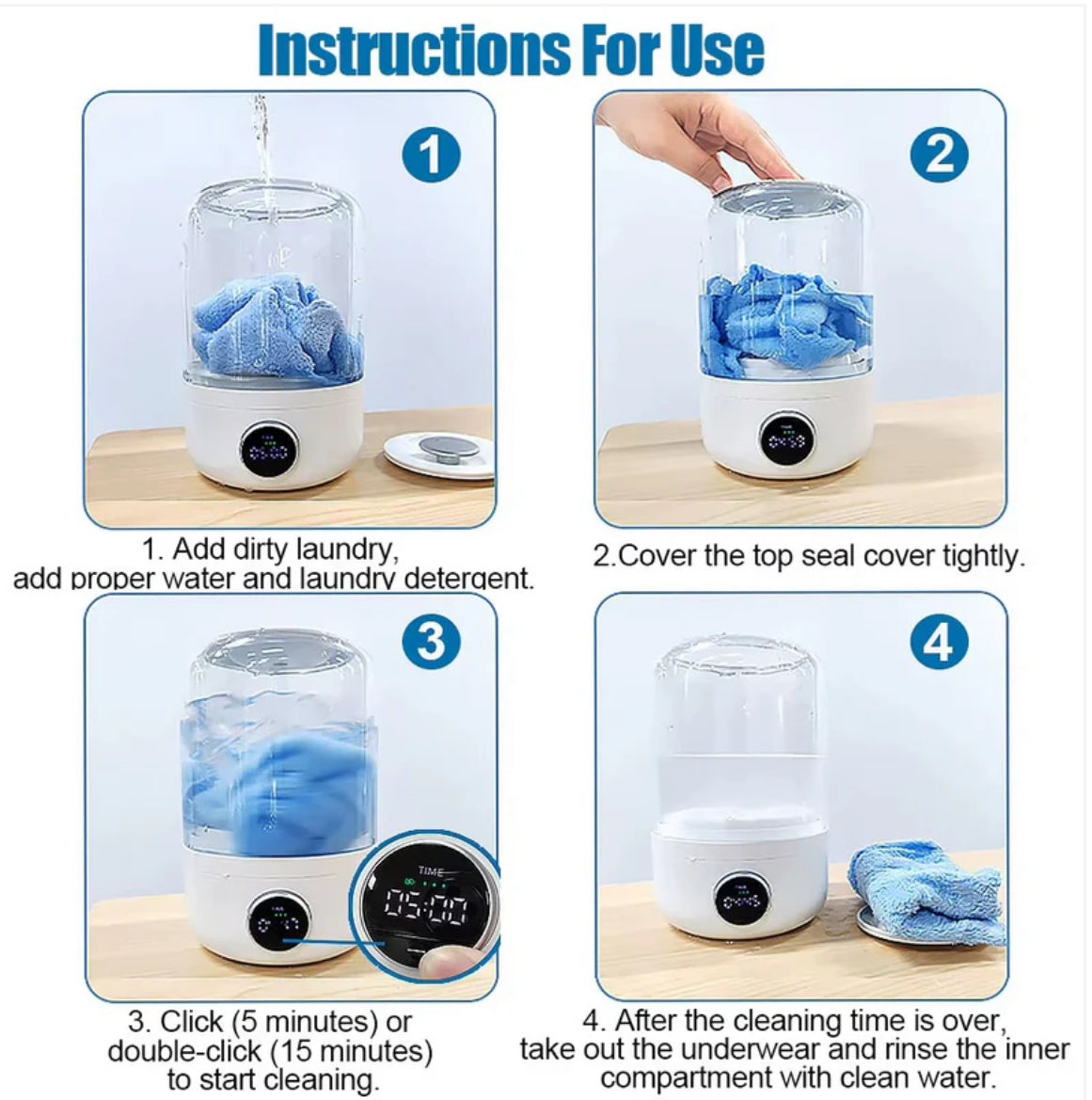 Instructions For Use

1

2

1. Add dirty laundry, add proper water and laundry detergent.

2.Cover the top seal cover tightly.

3

4

TIME

05:00

3. Click (5 minutes) or double-click (15 minutes) to start cleaning.

4. After the cleaning time is over, take out the underwear and rinse the inner compartment with clean water.